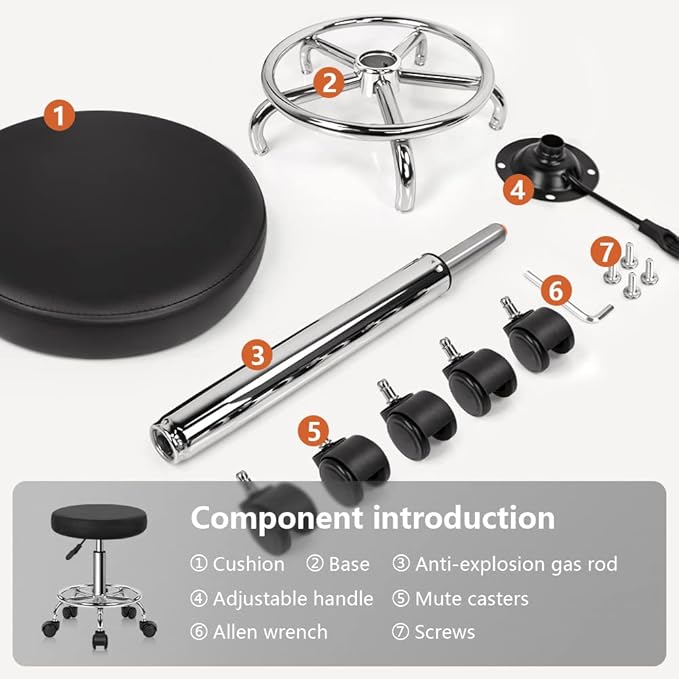 1

2

4

7

6

3

5

Component introduction

① Cushion ② Base ③ Anti-explosion gas rod

④ Adjustable handle ⑤ Mute casters

⑥ Allen wrench ⑦ Screws