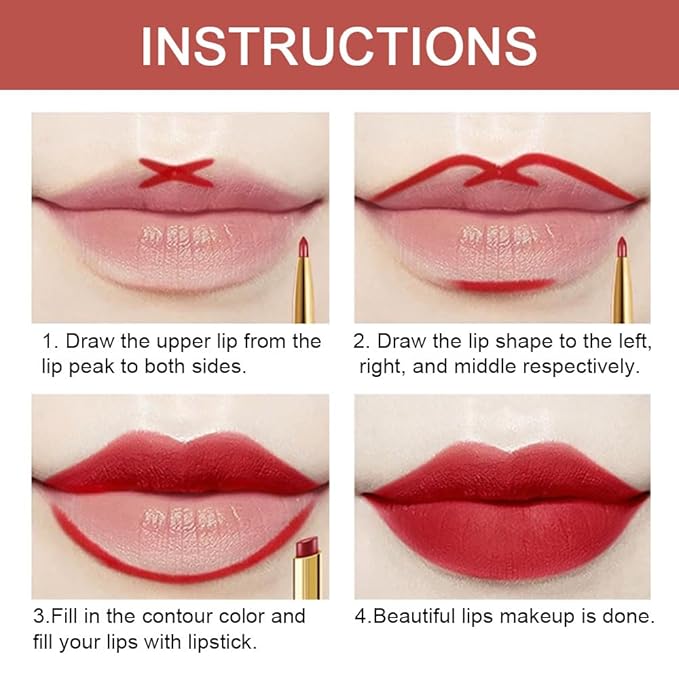 INSTRUCTIONS

1. Draw the upper lip from the lip peak to both sides.

2. Draw the lip shape to the left, right, and middle respectively.

3.Fill in the contour color and fill your lips with lipstick.

4.Beautiful lips makeup is done.