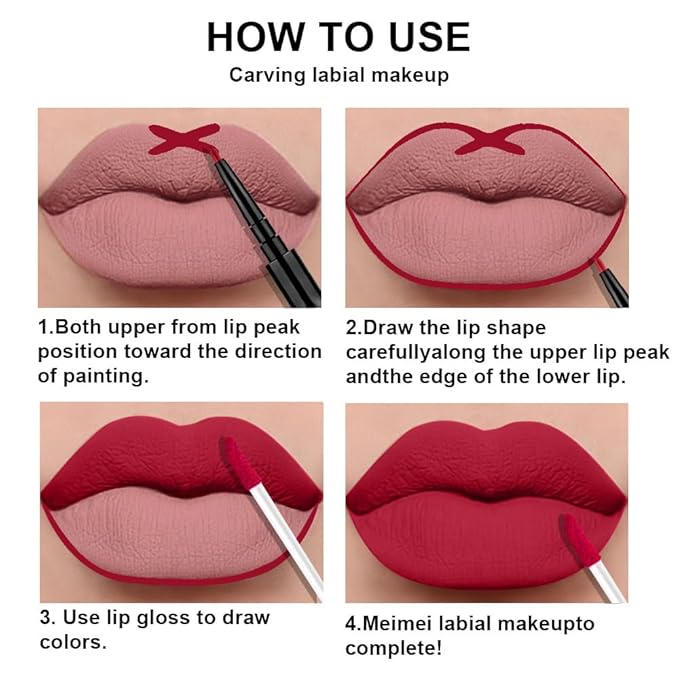 HOW TO USE
Carving labial makeup

1.Both upper from lip peak position toward the direction of painting.

2.Draw the lip shape carefullyalong the upper lip peak andthe edge of the lower lip.

3. Use lip gloss to draw colors.

4.Meimei labial makeupto complete!