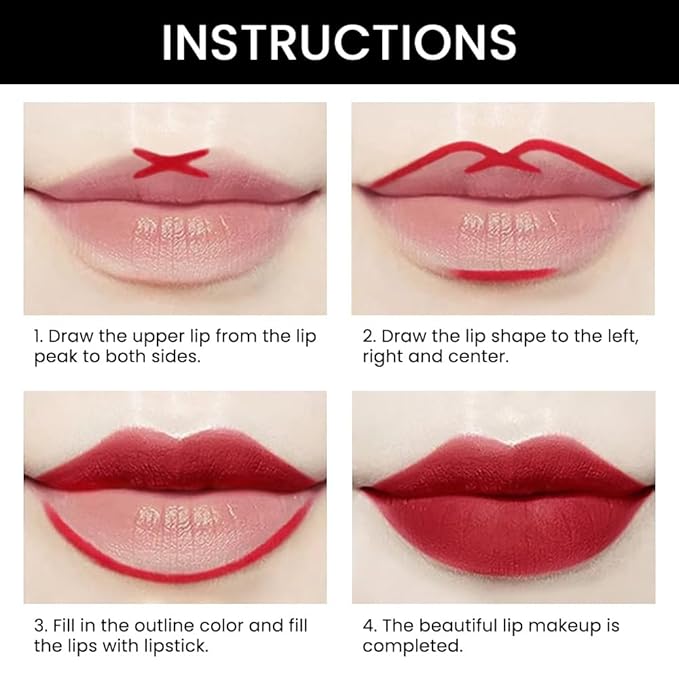 INSTRUCTIONS

1. Draw the upper lip from the lip peak to both sides.

2. Draw the lip shape to the left, right and center.

3. Fill in the outline color and fill the lips with lipstick.

4. The beautiful lip makeup is completed.