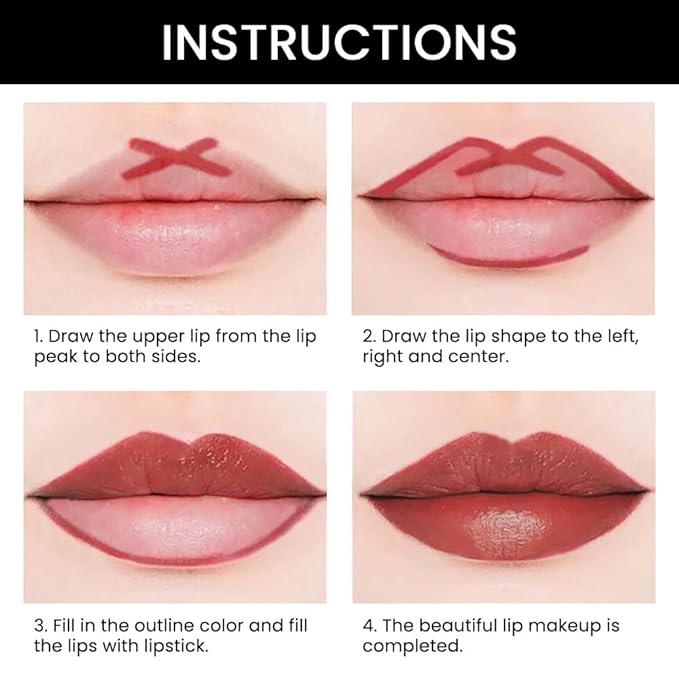 INSTRUCTIONS

1. Draw the upper lip from the lip peak to both sides.

2. Draw the lip shape to the left, right and center.

3. Fill in the outline color and fill the lips with lipstick.

4. The beautiful lip makeup is completed.