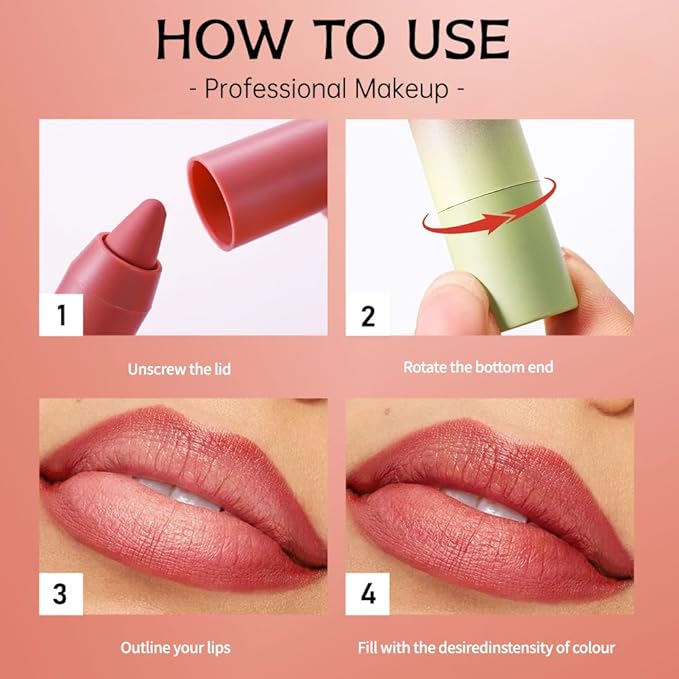 HOW TO USE

- Professional Makeup -

1

Unscrew the lid

2

Rotate the bottom end

3

Outline your lips

4

Fill with the desiredinstensity of colour