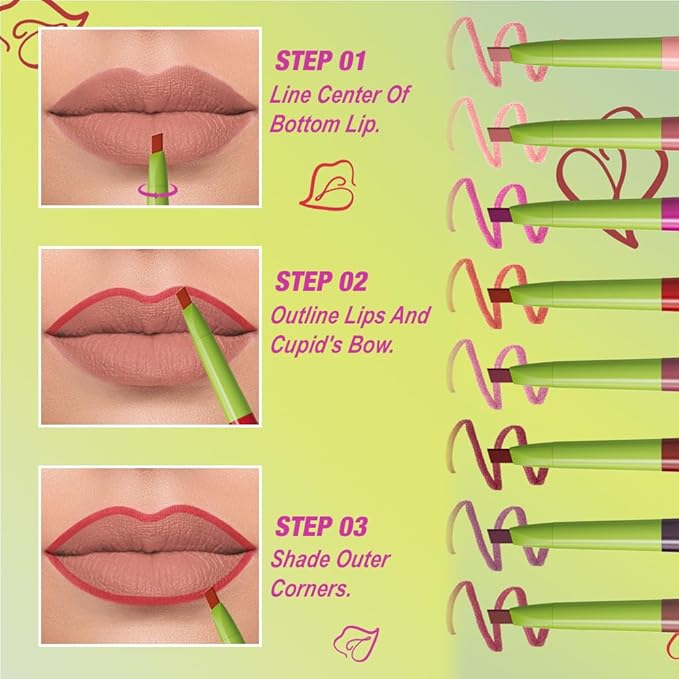 STEP 01
Line Center Of Bottom Lip.

STEP 02
Outline Lips And Cupid's Bow.

STEP 03
Shade Outer Corners.