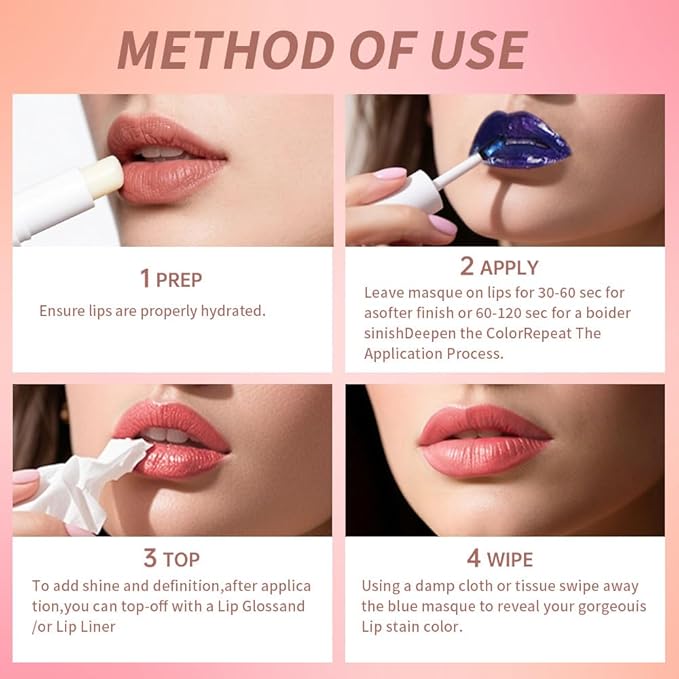 METHOD OF USE

1 PREP

Ensure lips are properly hydrated.

2 APPLY

Leave masque on lips for 30-60 sec for asofter finish or 60-120 sec for a boider sinishDeepen the ColorRepeat The Application Process.

3 TOP

To add shine and definition,after applica tion,you can top-off with a Lip Glossand /or Lip Liner

4 WIPE

Using a damp cloth or tissue swipe away the blue masque to reveal your gorgeouis Lip stain color.