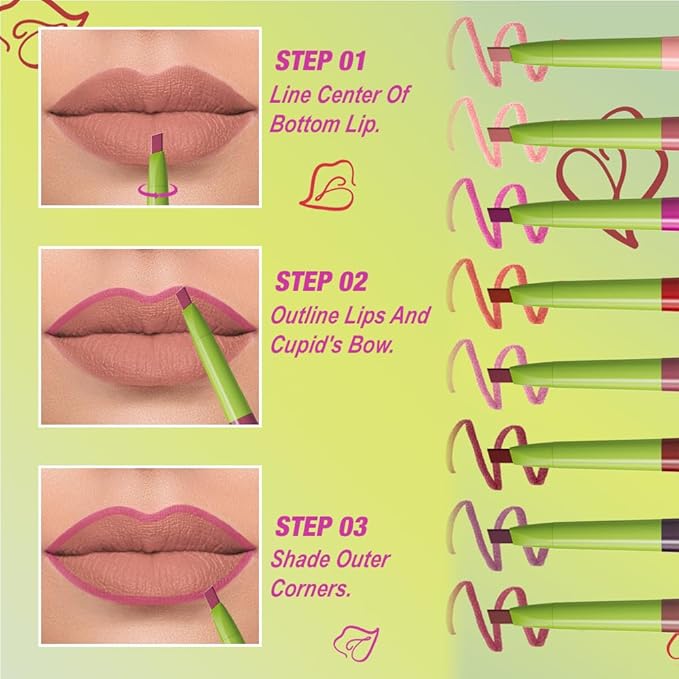 STEP 01
Line Center Of Bottom Lip.

STEP 02
Outline Lips And Cupid's Bow.

STEP 03
Shade Outer Corners.