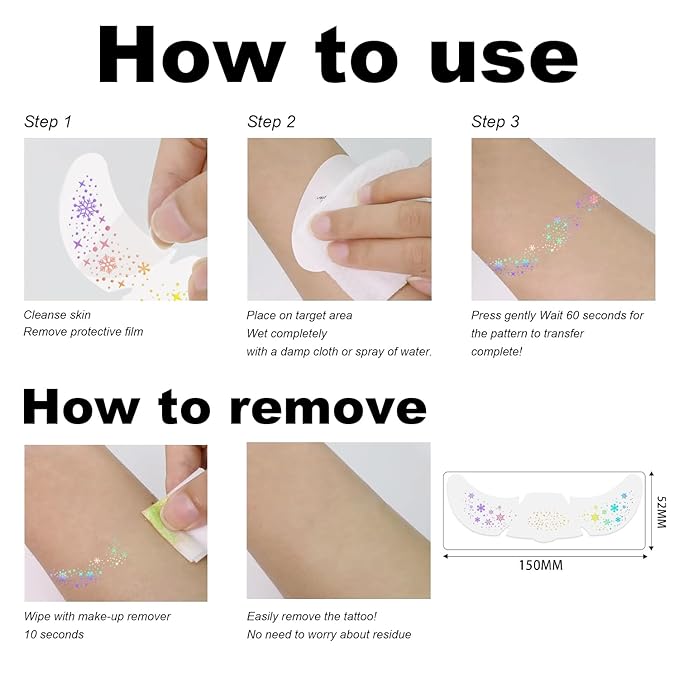 How to use

Step 1

Cleanse skin
Remove protective film

Step 2

Place on target area
Wet completely
with a damp cloth or spray of water.

Step 3

Press gently Wait 60 seconds for the pattern to transfer
complete!

How to remove

Wipe with make-up remover
10 seconds

Easily remove the tattoo!
No need to worry about residue

52MM

150MM