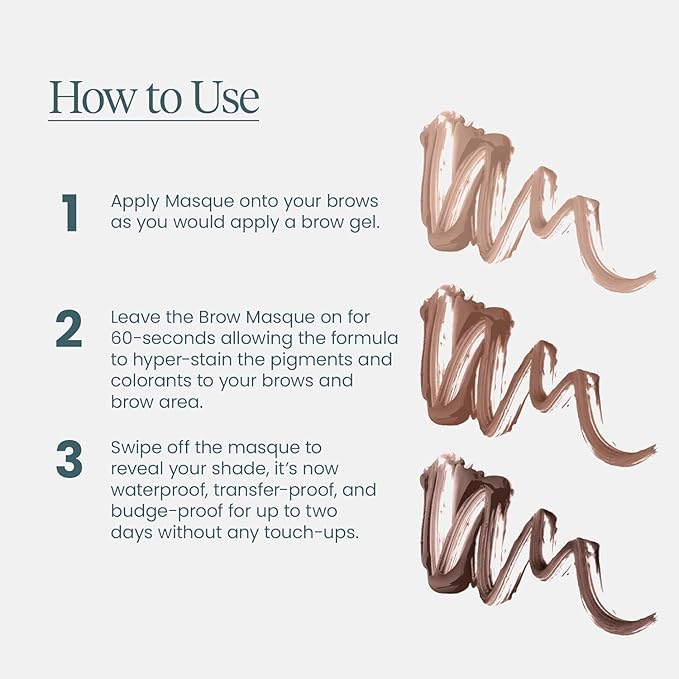 How to Use

1 Apply Masque onto your brows as you would apply a brow gel.

2 Leave the Brow Masque on for 60-seconds allowing the formula to hyper-stain the pigments and colorants to your brows and brow area.

3 Swipe off the masque to reveal your shade, it's now waterproof, transfer-proof, and budge-proof for up to two days without any touch-ups.