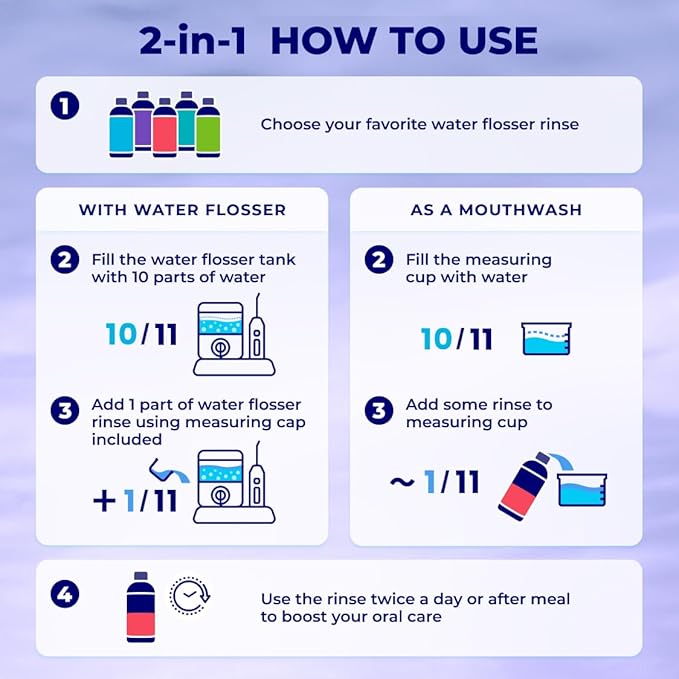 2-in-1 HOW TO USE

1 Choose your favorite water flosser rinse

WITH WATER FLOSSER

2 Fill the water flosser tank with 10 parts of water

10/11

3 Add 1 part of water flosser rinse using measuring cap included

+1/11

AS A MOUTHWASH

2 Fill the measuring cup with water

10/11

3 Add some rinse to measuring cup

~1/11

4 Use the rinse twice a day or after meal to boost your oral care