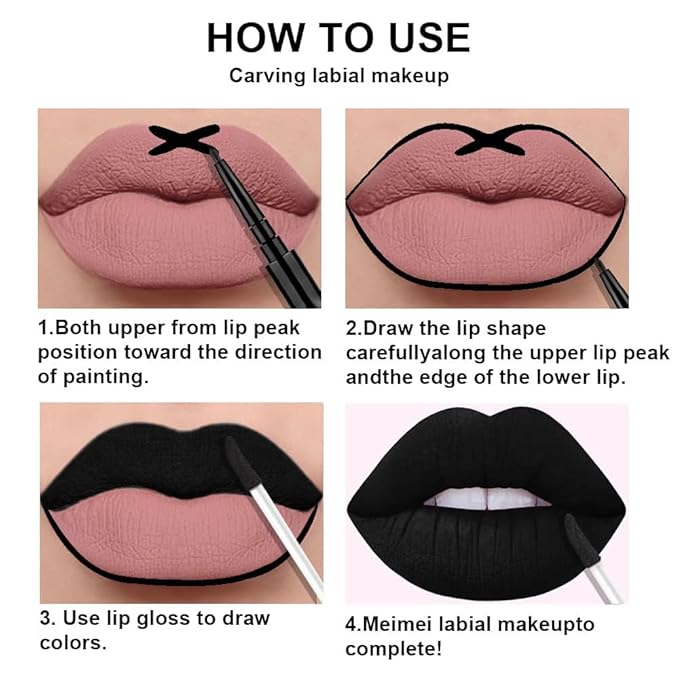 HOW TO USE
Carving labial makeup

1.Both upper from lip peak position toward the direction of painting.

2.Draw the lip shape carefullyalong the upper lip peak andthe edge of the lower lip.

3. Use lip gloss to draw colors.

4.Meimei labial makeupto complete!