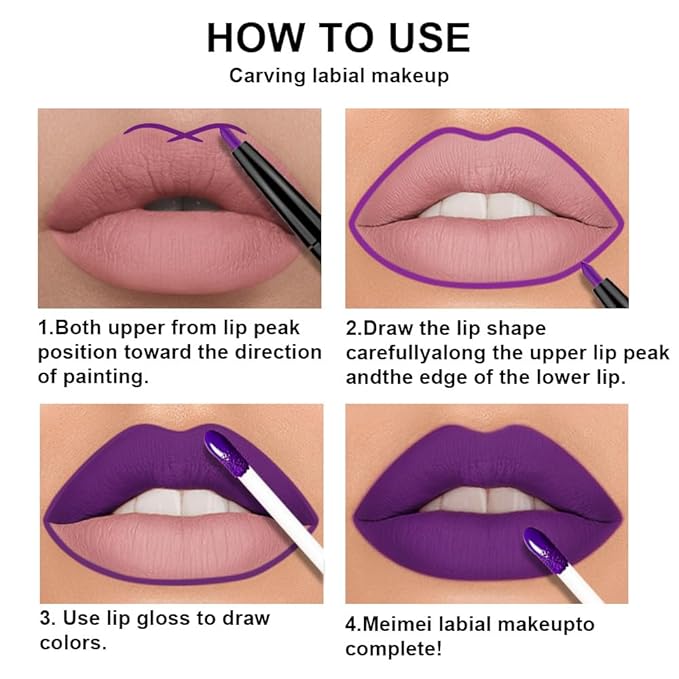 HOW TO USE
Carving labial makeup

1.Both upper from lip peak position toward the direction of painting.

2.Draw the lip shape carefullyalong the upper lip peak andthe edge of the lower lip.

3. Use lip gloss to draw colors.

4.Meimei labial makeupto complete!