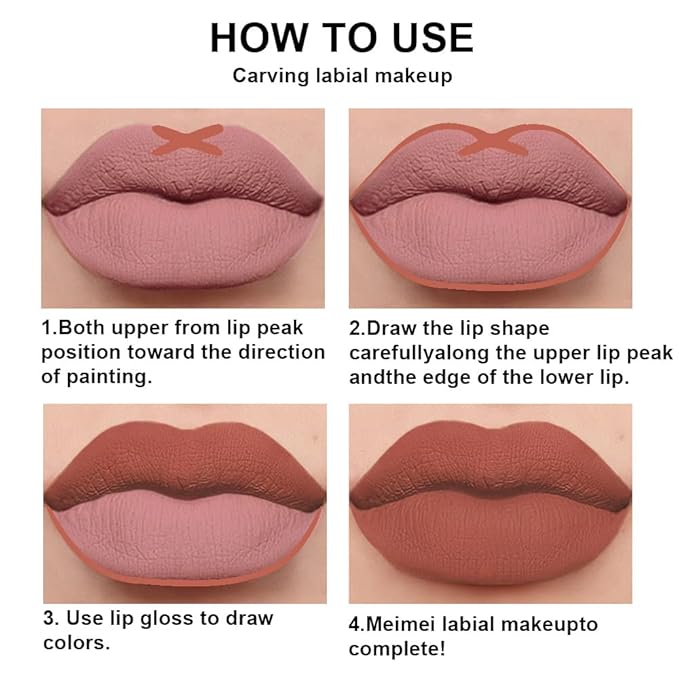 HOW TO USE
Carving labial makeup

1.Both upper from lip peak position toward the direction of painting.

2.Draw the lip shape carefullyalong the upper lip peak andthe edge of the lower lip.

3. Use lip gloss to draw colors.

4.Meimei labial makeupto complete!