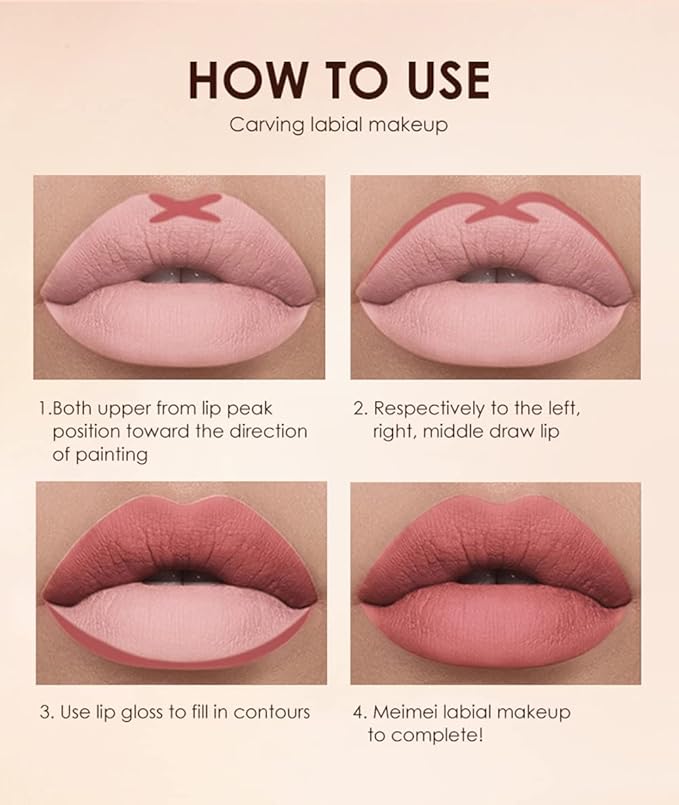 HOW TO USE
Carving labial makeup

1.Both upper from lip peak position toward the direction of painting

2. Respectively to the left, right, middle draw lip

3. Use lip gloss to fill in contours

4. Meimei labial makeup to complete!