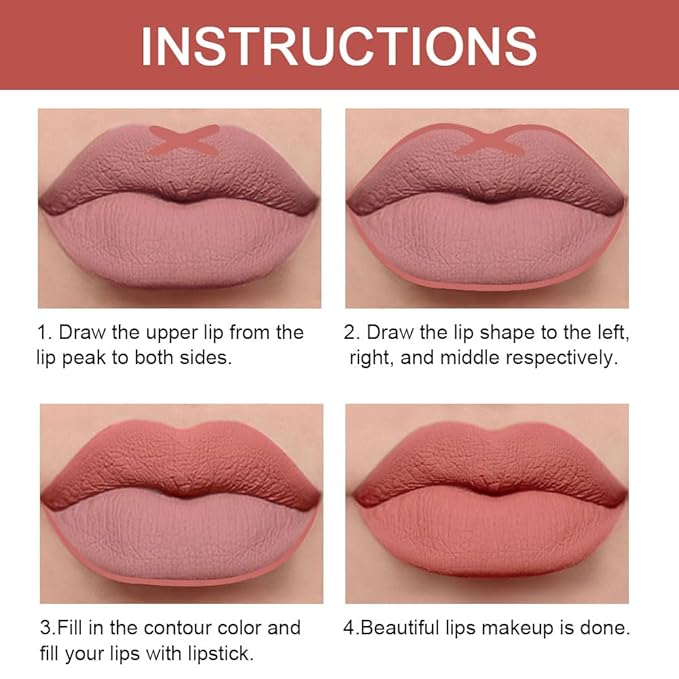 INSTRUCTIONS

1. Draw the upper lip from the lip peak to both sides.

2. Draw the lip shape to the left, right, and middle respectively.

3.Fill in the contour color and fill your lips with lipstick.

4.Beautiful lips makeup is done.