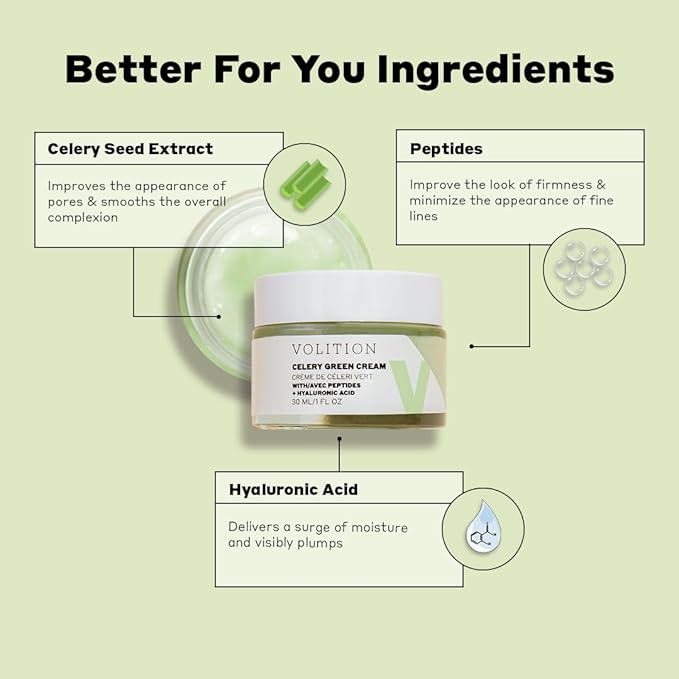 Better For You Ingredients

Celery Seed Extract

Improves the appearance of pores & smooths the overall complexion

Peptides

Improve the look of firmness & minimize the appearance of fine lines

VOLITION

CELERY GREEN CREAM
CRÈME DE CÉLERI VERT
WITH/AVEC PEPTIDES
+ HYALURONIC ACID
30 ML/1 FL OZ

V

Hyaluronic Acid

Delivers a surge of moisture and visibly plumps