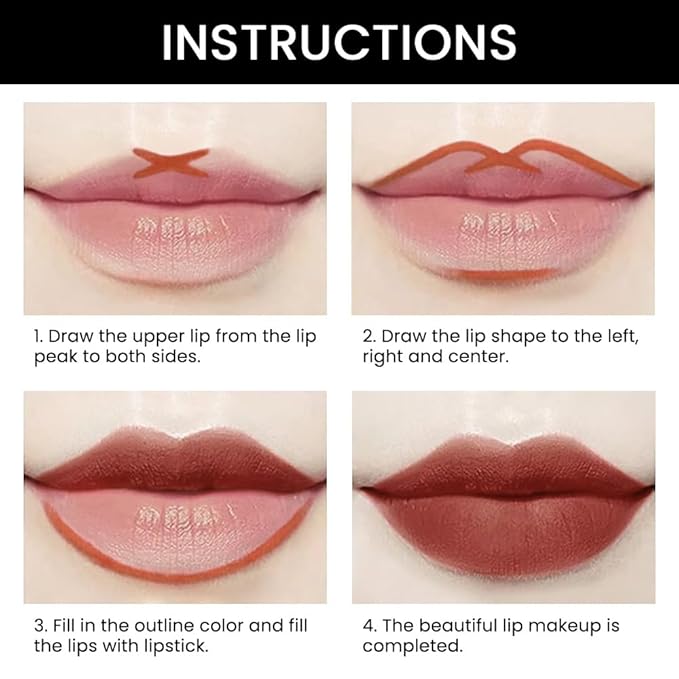 INSTRUCTIONS

1. Draw the upper lip from the lip peak to both sides.

2. Draw the lip shape to the left, right and center.

3. Fill in the outline color and fill the lips with lipstick.

4. The beautiful lip makeup is completed.