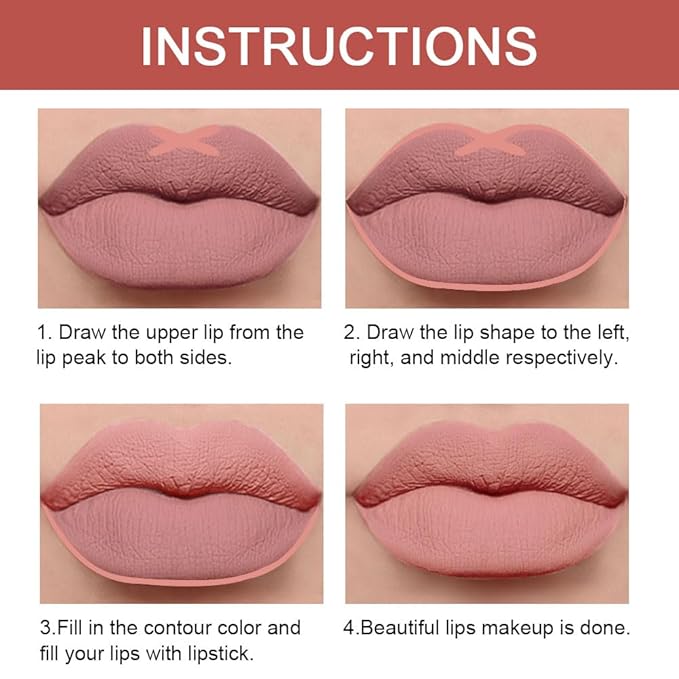 INSTRUCTIONS

1. Draw the upper lip from the lip peak to both sides.

2. Draw the lip shape to the left, right, and middle respectively.

3.Fill in the contour color and fill your lips with lipstick.

4.Beautiful lips makeup is done.