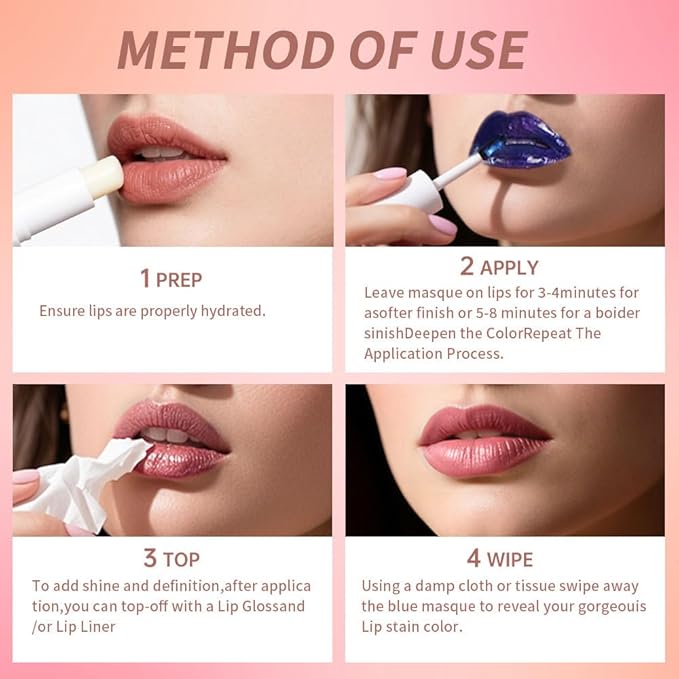 METHOD OF USE

1 PREP

Ensure lips are properly hydrated.

2 APPLY

Leave masque on lips for 3-4minutes for asofter finish or 5-8 minutes for a boider sinishDeepen the ColorRepeat The Application Process.

3 TOP

To add shine and definition,after applica tion,you can top-off with a Lip Glossand /or Lip Liner

4 WIPE

Using a damp cloth or tissue swipe away the blue masque to reveal your gorgeouis Lip stain color.