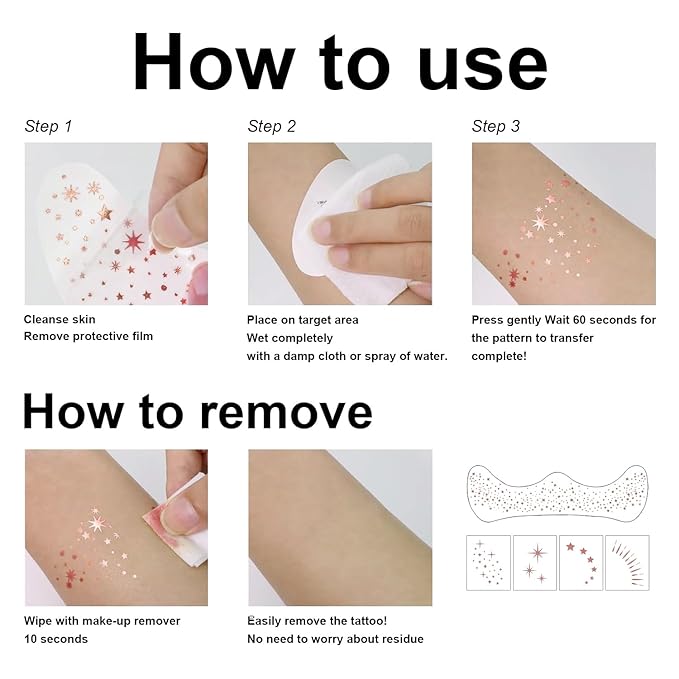 How to use

Step 1

Cleanse skin
Remove protective film

Step 2

Place on target area
Wet completely
with a damp cloth or spray of water.

Step 3

Press gently Wait 60 seconds for the pattern to transfer complete!

How to remove

Wipe with make-up remover
10 seconds

Easily remove the tattoo!
No need to worry about residue