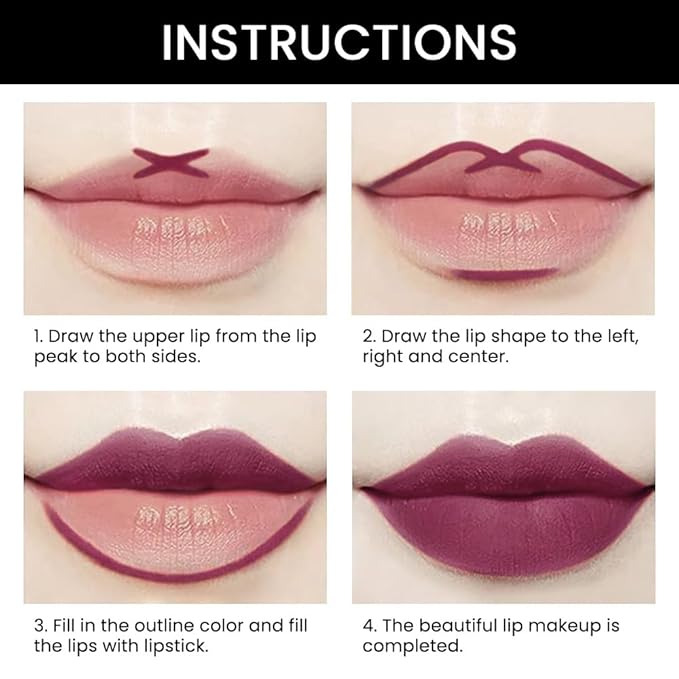 INSTRUCTIONS

1. Draw the upper lip from the lip peak to both sides.

2. Draw the lip shape to the left, right and center.

3. Fill in the outline color and fill the lips with lipstick.

4. The beautiful lip makeup is completed.