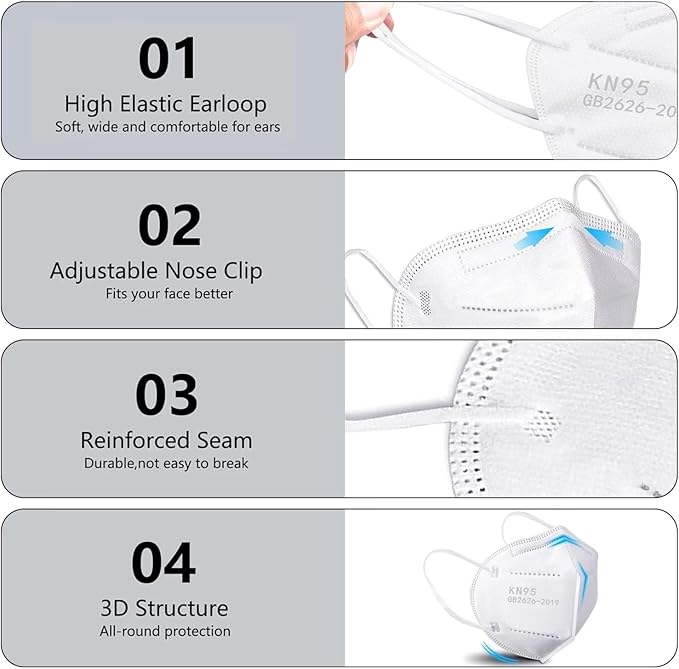 01
High Elastic Earloop
Soft, wide and comfortable for ears

KN95
GB2626-20

02
Adjustable Nose Clip
Fits your face better

03
Reinforced Seam
Durable,not easy to break

04
3D Structure
All-round protection

KN95
GB2626-2019