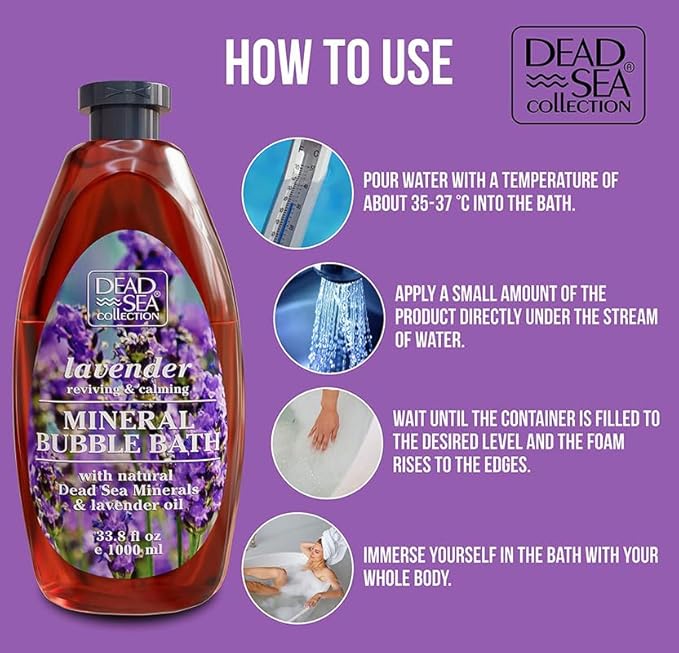 HOW TO USE

DEAD SEA® COLLECTION

DEAD SEA® COLLECTION

lavender
reviving & calming

MINERAL BUBBLE BATH

with natural Dead Sea Minerals & lavender oil

33.8 fl oz
e 1000 ml

POUR WATER WITH A TEMPERATURE OF ABOUT 35-37 °C INTO THE BATH.

APPLY A SMALL AMOUNT OF THE PRODUCT DIRECTLY UNDER THE STREAM OF WATER.

WAIT UNTIL THE CONTAINER IS FILLED TO THE DESIRED LEVEL AND THE FOAM RISES TO THE EDGES.

IMMERSE YOURSELF IN THE BATH WITH YOUR WHOLE BODY.