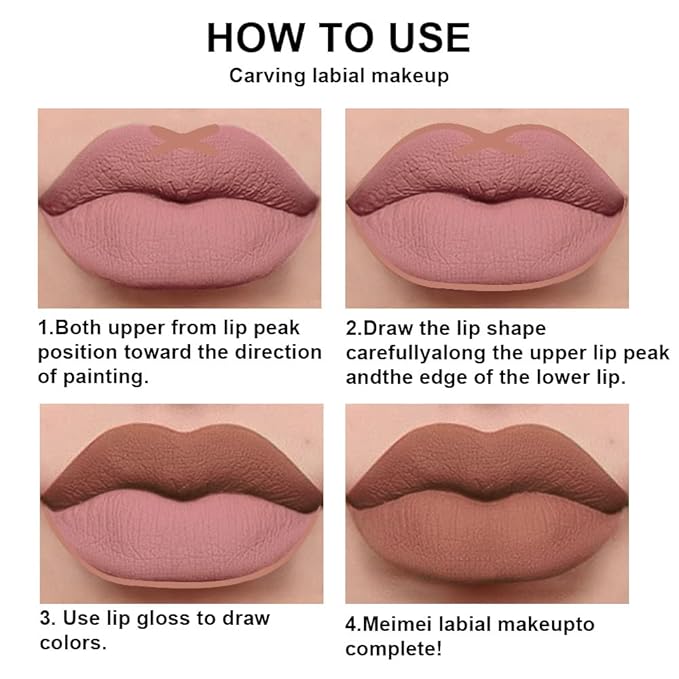 HOW TO USE
Carving labial makeup

1.Both upper from lip peak position toward the direction of painting.

2.Draw the lip shape carefullyalong the upper lip peak andthe edge of the lower lip.

3. Use lip gloss to draw colors.

4.Meimei labial makeupto complete!