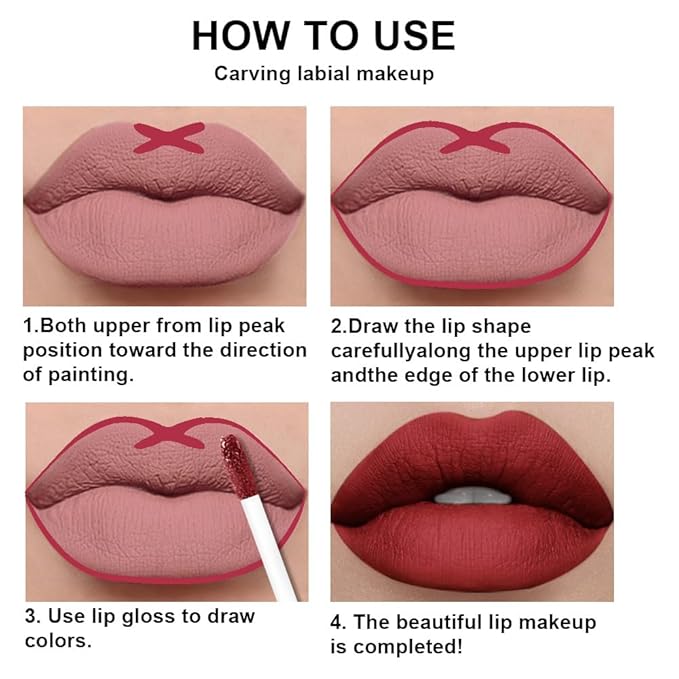 HOW TO USE
Carving labial makeup

1.Both upper from lip peak position toward the direction of painting.

2.Draw the lip shape carefullyalong the upper lip peak andthe edge of the lower lip.

3. Use lip gloss to draw colors.

4. The beautiful lip makeup is completed!