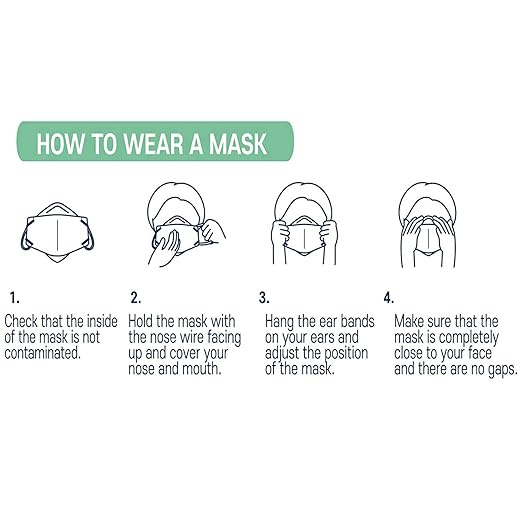 HOW TO WEAR A MASK

1.

Check that the inside of the mask is not contaminated.

2.

Hold the mask with the nose wire facing up and cover your nose and mouth.

3.

Hang the ear bands on your ears and adjust the position of the mask.

4.

Make sure that the mask is completely close to your face and there are no gaps.