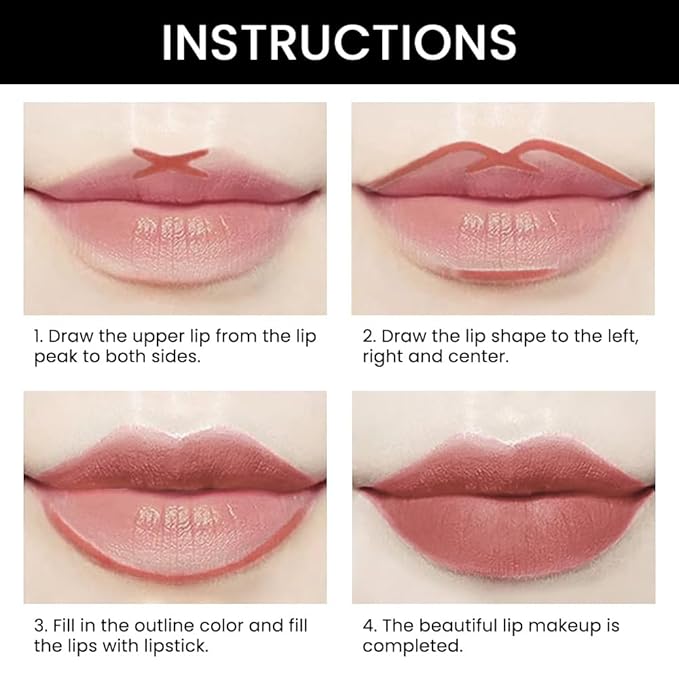 INSTRUCTIONS

1. Draw the upper lip from the lip peak to both sides.

2. Draw the lip shape to the left, right and center.

3. Fill in the outline color and fill the lips with lipstick.

4. The beautiful lip makeup is completed.