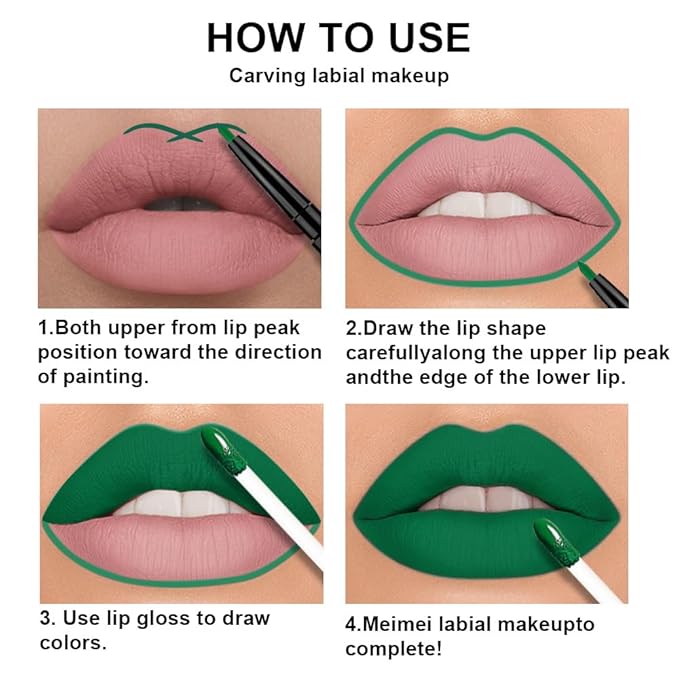 HOW TO USE
Carving labial makeup

1.Both upper from lip peak position toward the direction of painting.

2.Draw the lip shape carefullyalong the upper lip peak andthe edge of the lower lip.

3. Use lip gloss to draw colors.

4.Meimei labial makeupto complete!