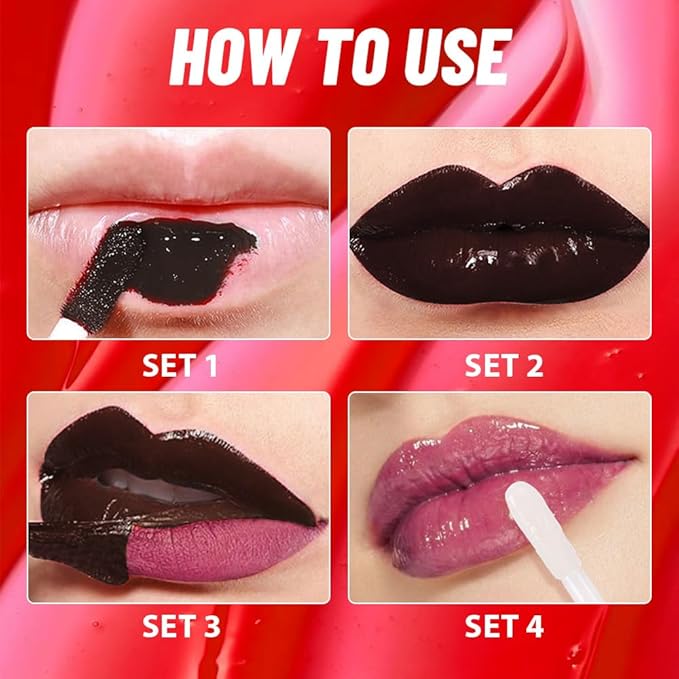 HOW TO USE

SET 1

SET 2

SET 3

SET 4