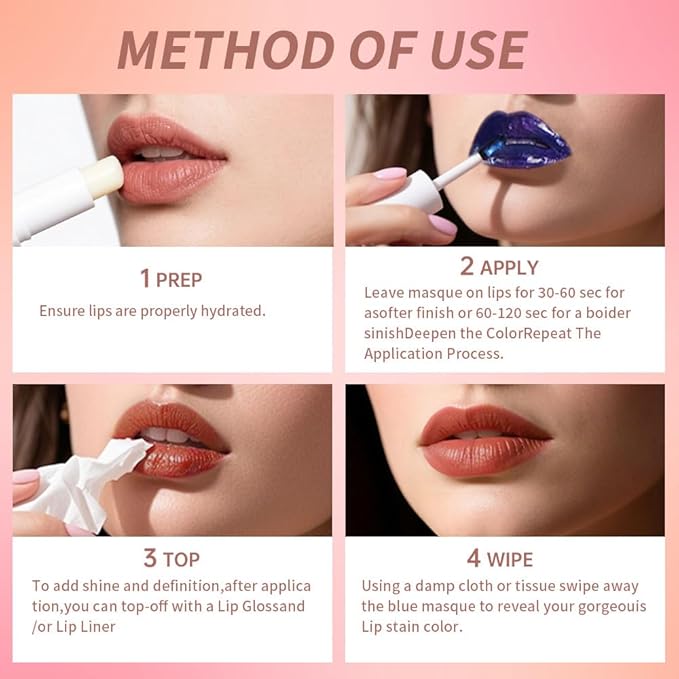 METHOD OF USE

1 PREP
Ensure lips are properly hydrated.

2 APPLY
Leave masque on lips for 30-60 sec for asofter finish or 60-120 sec for a boider sinishDeepen the ColorRepeat The Application Process.

3 TOP
To add shine and definition,after applica tion,you can top-off with a Lip Glossand /or Lip Liner

4 WIPE
Using a damp cloth or tissue swipe away the blue masque to reveal your gorgeouis Lip stain color.