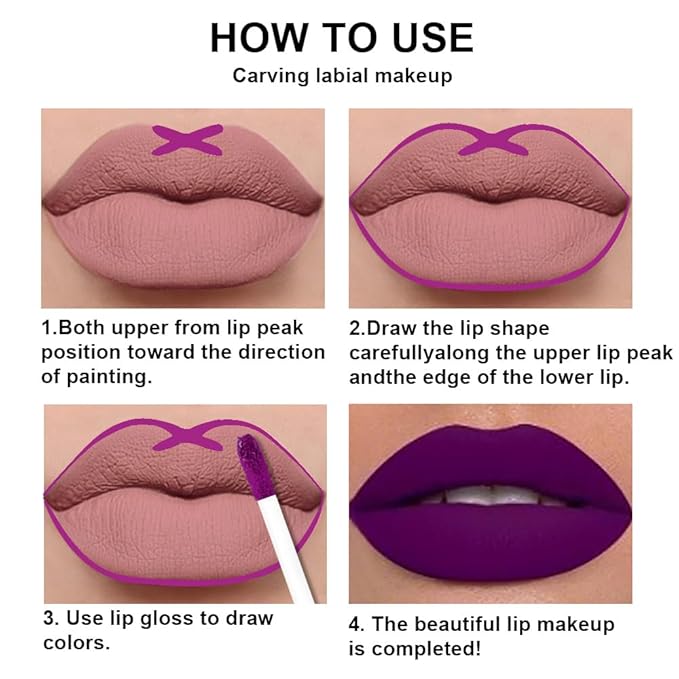 HOW TO USE
Carving labial makeup

1.Both upper from lip peak position toward the direction of painting.

2.Draw the lip shape carefullyalong the upper lip peak andthe edge of the lower lip.

3. Use lip gloss to draw colors.

4. The beautiful lip makeup is completed!