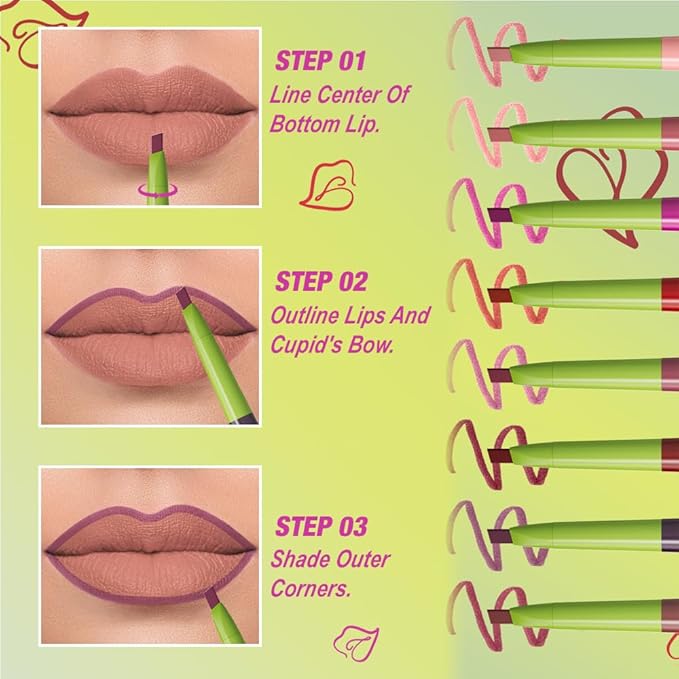 STEP 01
Line Center Of Bottom Lip.

STEP 02
Outline Lips And Cupid's Bow.

STEP 03
Shade Outer Corners.