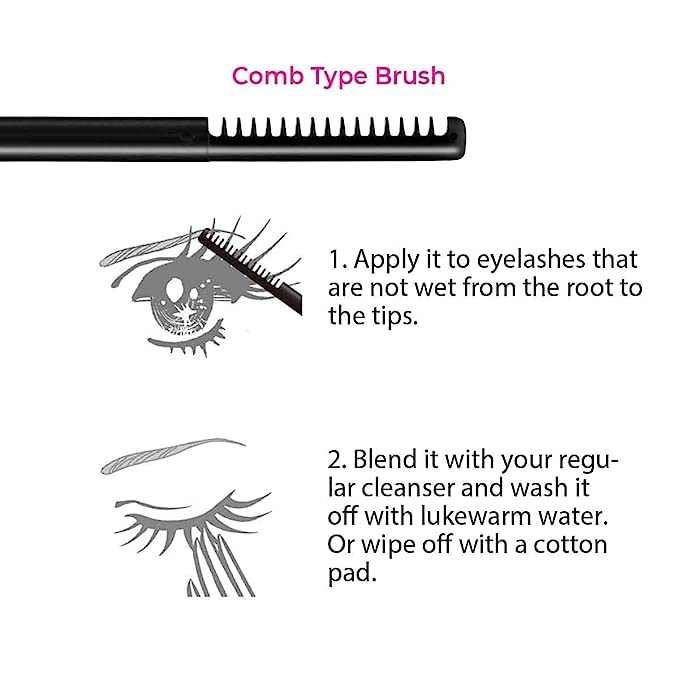 Comb Type Brush

1. Apply it to eyelashes that are not wet from the root to the tips.

2. Blend it with your regular cleanser and wash it off with lukewarm water. Or wipe off with a cotton pad.