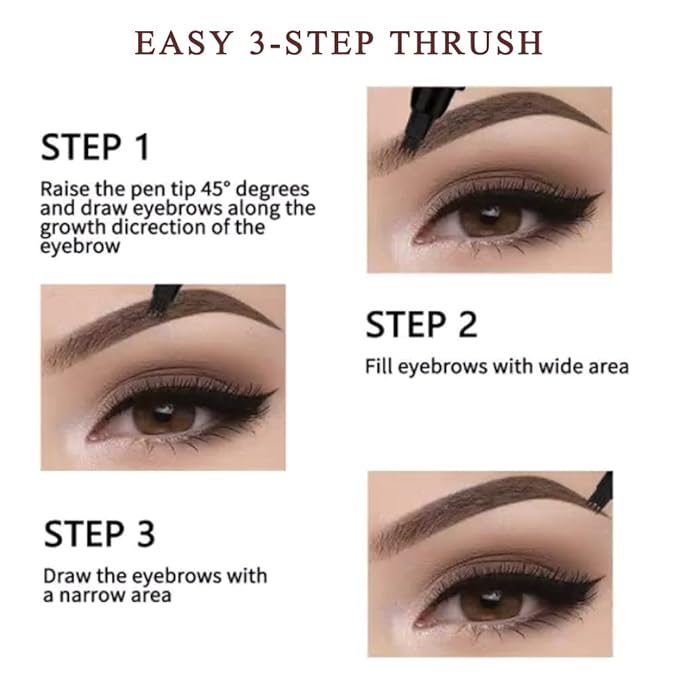 EASY 3-STEP THRUSH

STEP 1

Raise the pen tip 45° degrees and draw eyebrows along the growth dicrection of the eyebrow

STEP 2

Fill eyebrows with wide area

STEP 3

Draw the eyebrows with a narrow area