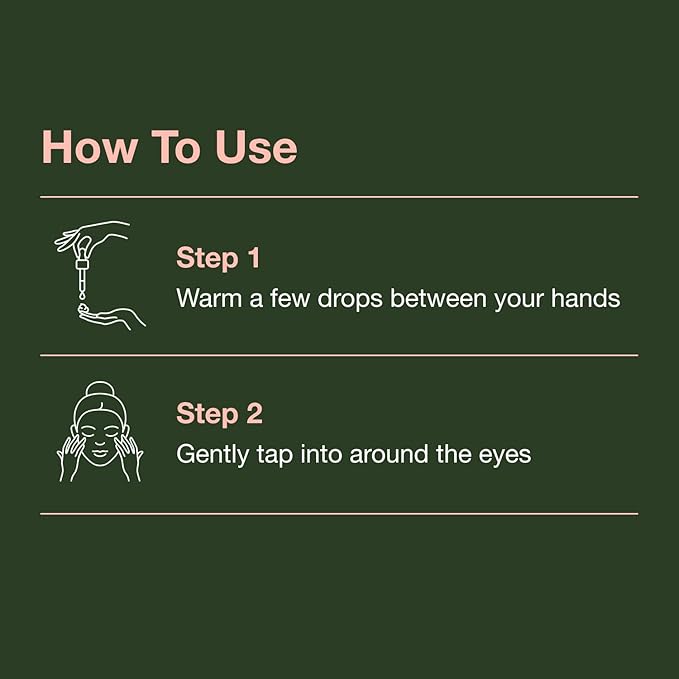 How To Use

Step 1
Warm a few drops between your hands

Step 2
Gently tap into around the eyes