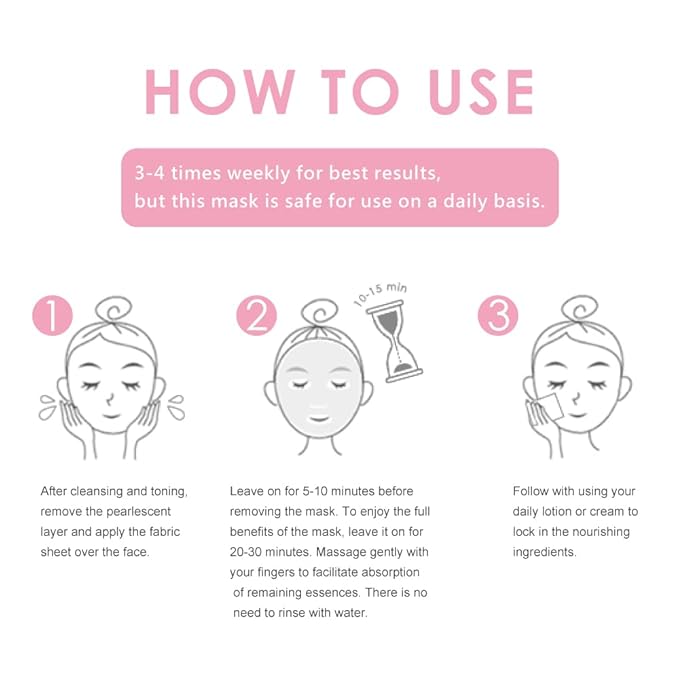 HOW TO USE

3-4 times weekly for best results, but this mask is safe for use on a daily basis.

1

After cleansing and toning, remove the pearlescent layer and apply the fabric sheet over the face.

2

10-15 min

Leave on for 5-10 minutes before removing the mask. To enjoy the full benefits of the mask, leave it on for 20-30 minutes. Massage gently with your fingers to facilitate absorption of remaining essences. There is no need to rinse with water.

3

Follow with using your daily lotion or cream to lock in the nourishing ingredients.