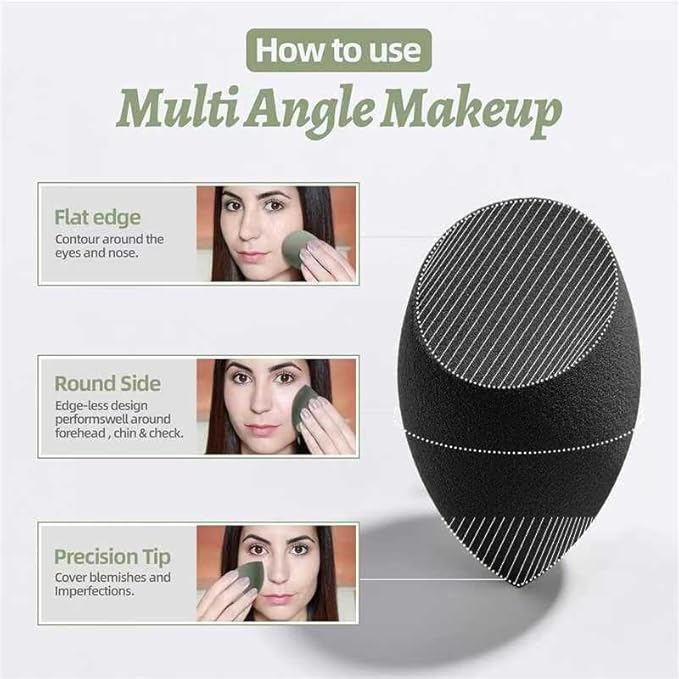 How to use

Multi Angle Makeup

Flat edge
Contour around the eyes and nose.

Round Side
Edge-less design performswell around forehead , chin & check.

Precision Tip
Cover blemishes and Imperfections.