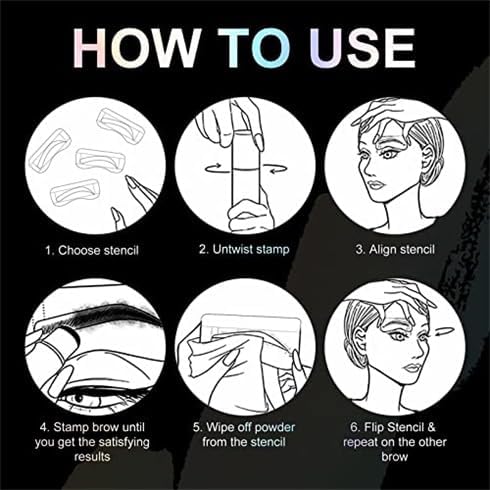 HOW TO USE

1. Choose stencil

2. Untwist stamp

3. Align stencil

4. Stamp brow until you get the satisfying results

5. Wipe off powder from the stencil

6. Flip Stencil & repeat on the other brow