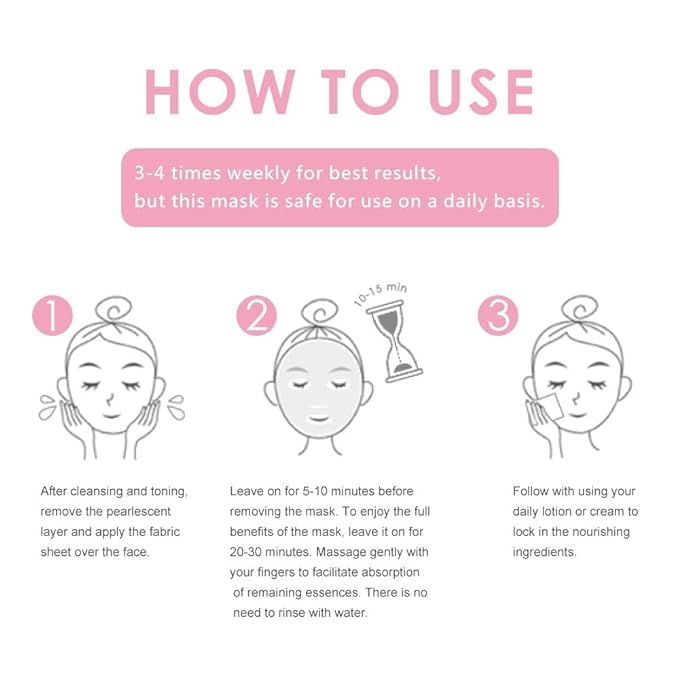 HOW TO USE

3-4 times weekly for best results, but this mask is safe for use on a daily basis.

1

After cleansing and toning, remove the pearlescent layer and apply the fabric sheet over the face.

2

10-15 min

Leave on for 5-10 minutes before removing the mask. To enjoy the full benefits of the mask, leave it on for 20-30 minutes. Massage gently with your fingers to facilitate absorption of remaining essences. There is no need to rinse with water.

3

Follow with using your daily lotion or cream to lock in the nourishing ingredients.