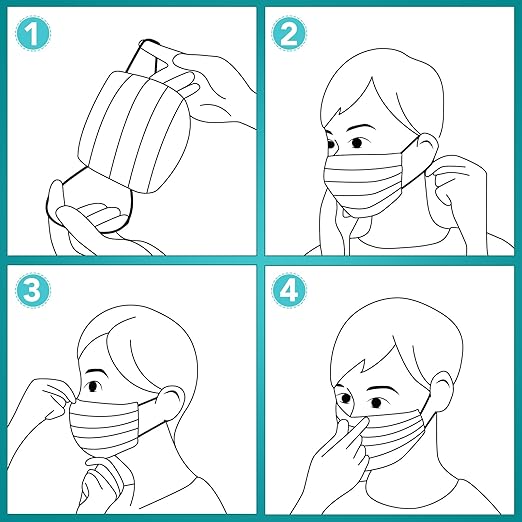 1

2

3

4