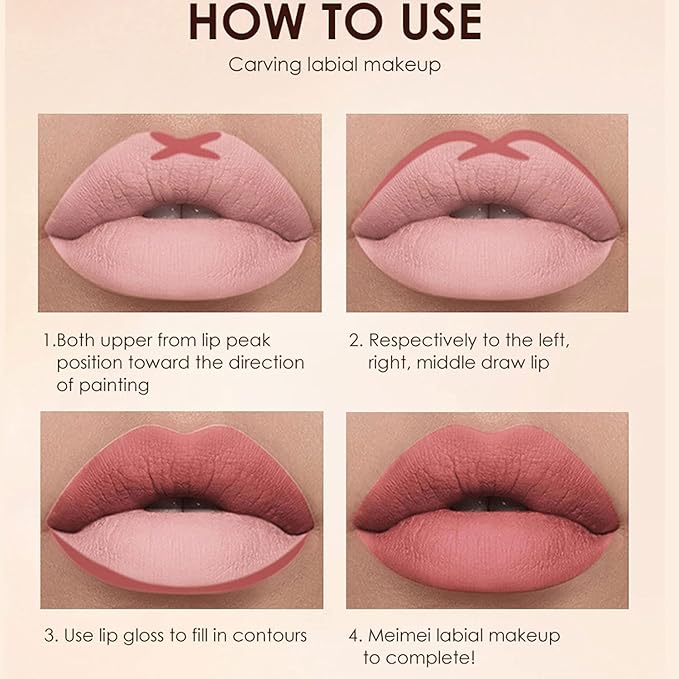 HOW TO USE

Carving labial makeup

1.Both upper from lip peak position toward the direction of painting

2. Respectively to the left, right, middle draw lip

3. Use lip gloss to fill in contours

4. Meimei labial makeup to complete!