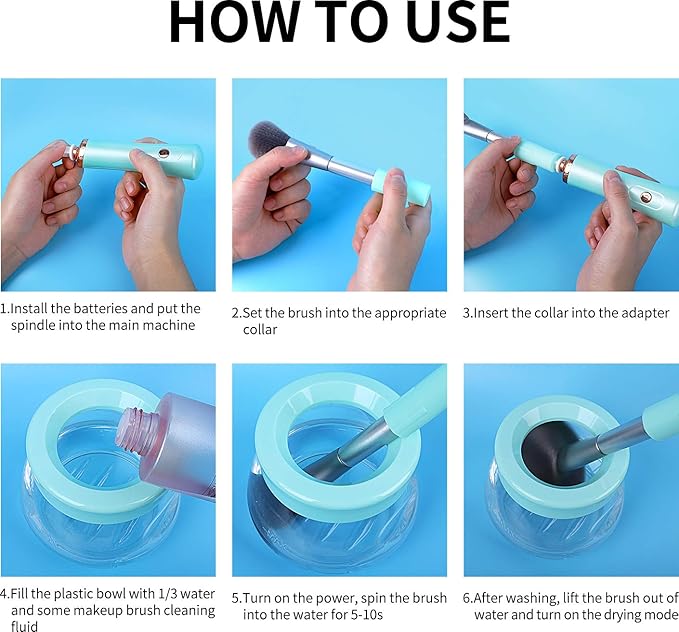 HOW TO USE

1.Install the batteries and put the spindle into the main machine

2.Set the brush into the appropriate collar

3.Insert the collar into the adapter

4.Fill the plastic bowl with 1/3 water and some makeup brush cleaning fluid

5.Turn on the power, spin the brush into the water for 5-10s

6.After washing, lift the brush out of water and turn on the drying mode