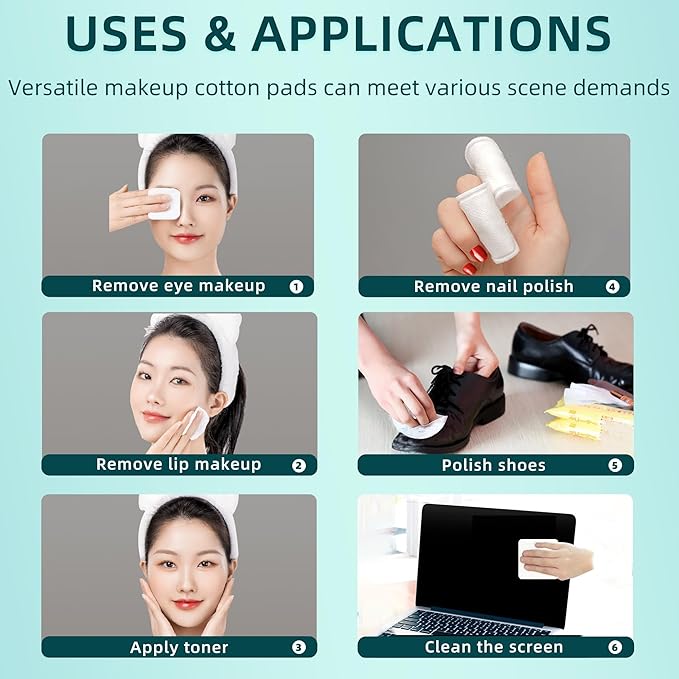 USES & APPLICATIONS

Versatile makeup cotton pads can meet various scene demands

Remove eye makeup 1

Remove lip makeup 2

Apply toner 3

Remove nail polish 4

Polish shoes 5

Clean the screen 6