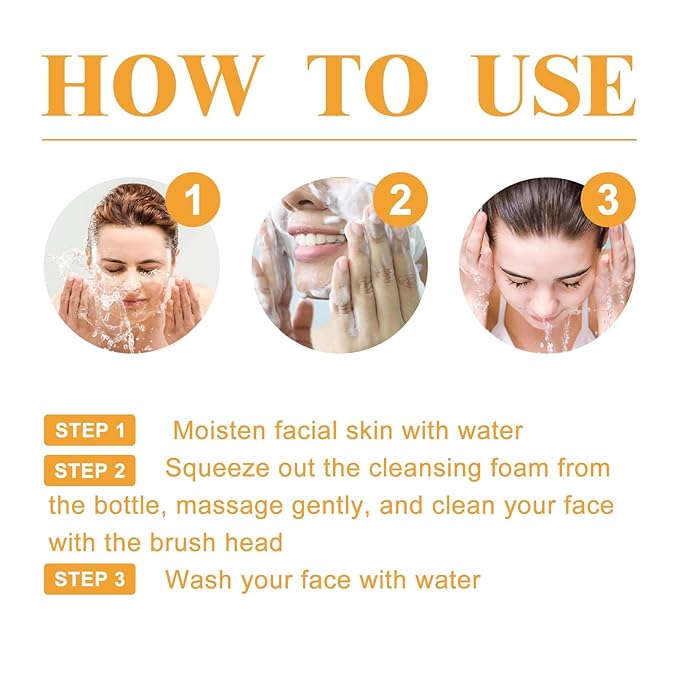 HOW TO USE

1

2

3

STEP 1 Moisten facial skin with water

STEP 2 Squeeze out the cleansing foam from the bottle, massage gently, and clean your face with the brush head

STEP 3 Wash your face with water