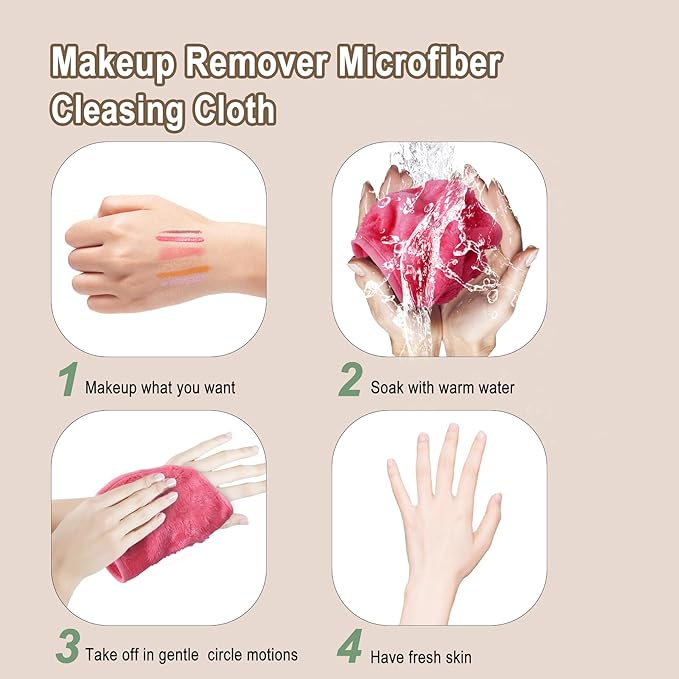 Makeup Remover Microfiber Cleasing Cloth

1 Makeup what you want

2 Soak with warm water

3 Take off in gentle circle motions

4 Have fresh skin