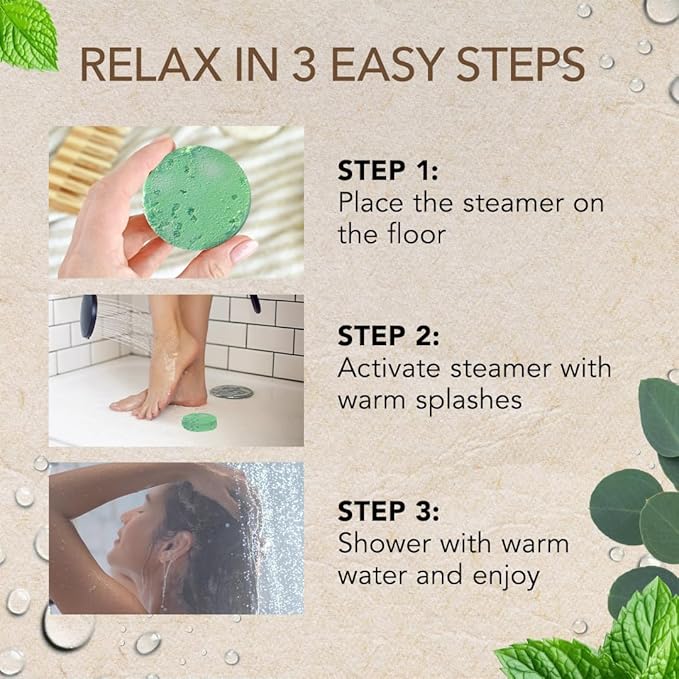 RELAX IN 3 EASY STEPS

STEP 1:
Place the steamer on the floor

STEP 2:
Activate steamer with warm splashes

STEP 3:
Shower with warm water and enjoy