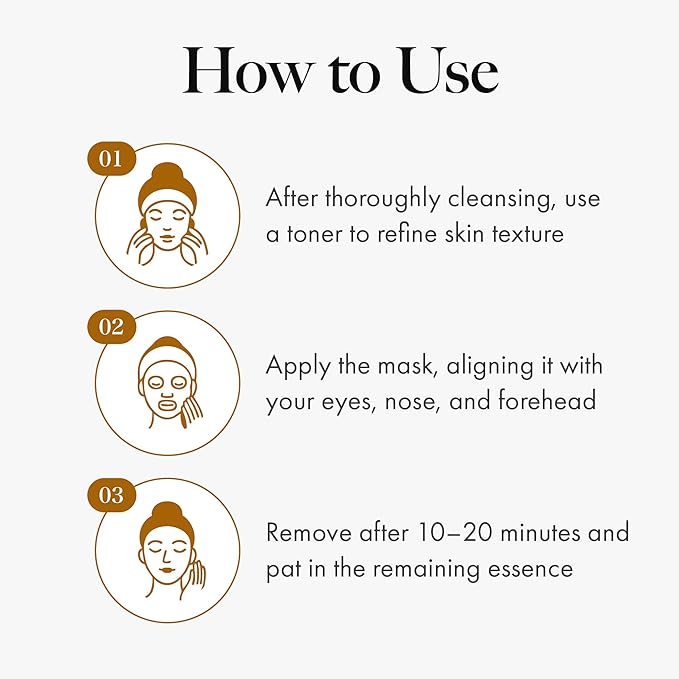 How to Use

01

After thoroughly cleansing, use a toner to refine skin texture

02

Apply the mask, aligning it with your eyes, nose, and forehead

03

Remove after 10–20 minutes and pat in the remaining essence