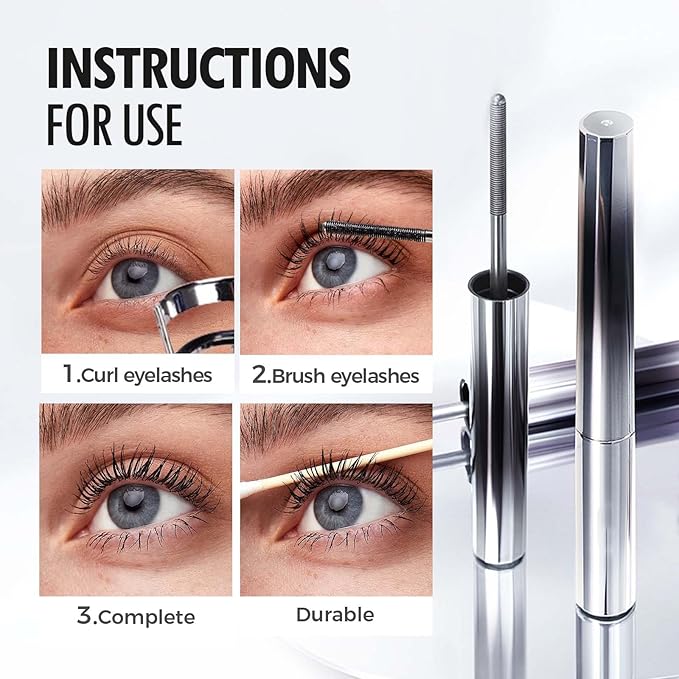 INSTRUCTIONS
FOR USE

1.Curl eyelashes

2.Brush eyelashes

3.Complete

Durable